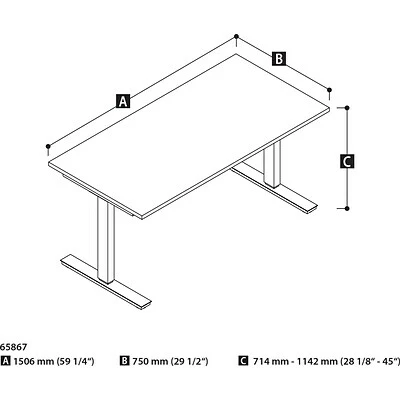 B

A

C

65867
A 1506 mm (59 1/4")
B 750 mm (29 1/2")
C 714 mm - 1142 mm (28 1/8" - 45")